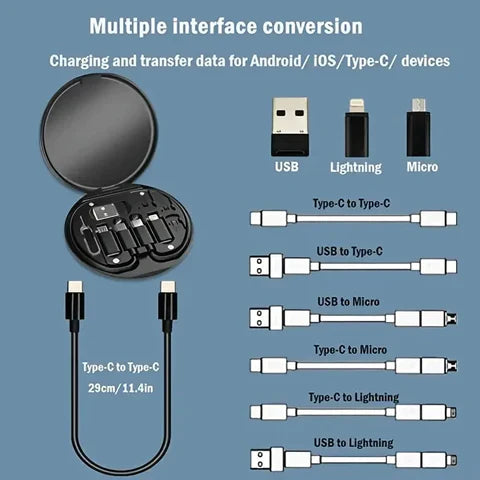 Multiple interface conversion

Charging and transfer data for Android/ iOS/Type-C/ devices

USB

Lightning

Micro

Type-C to Type-C

USB to Type-C

USB to Micro

Type-C to Micro

Type-C to Lightning

USB to Lightning

Type-C to Type-C

29cm/11.4in